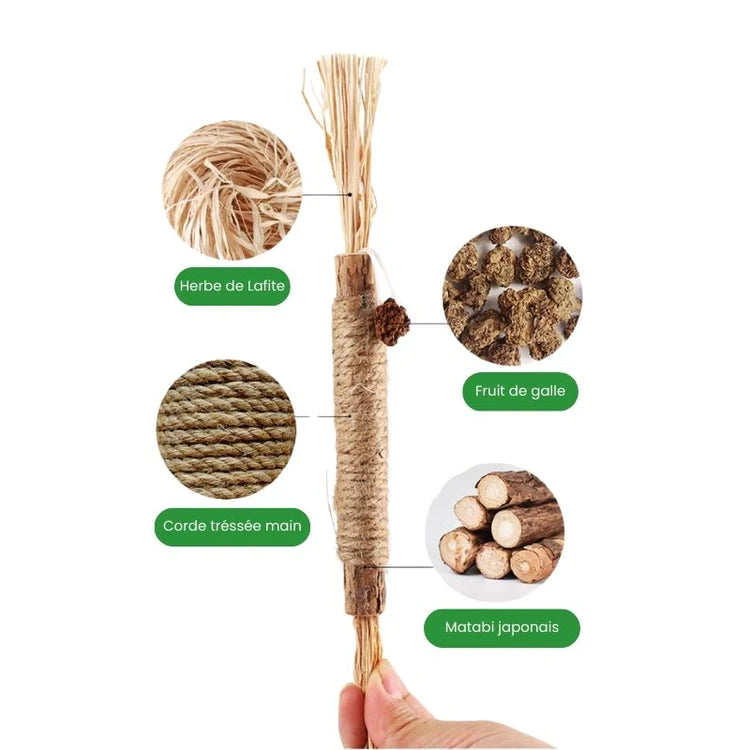 Herbe de Lafite

Fruit de galle

Corde tréssée main

Matabi japonais